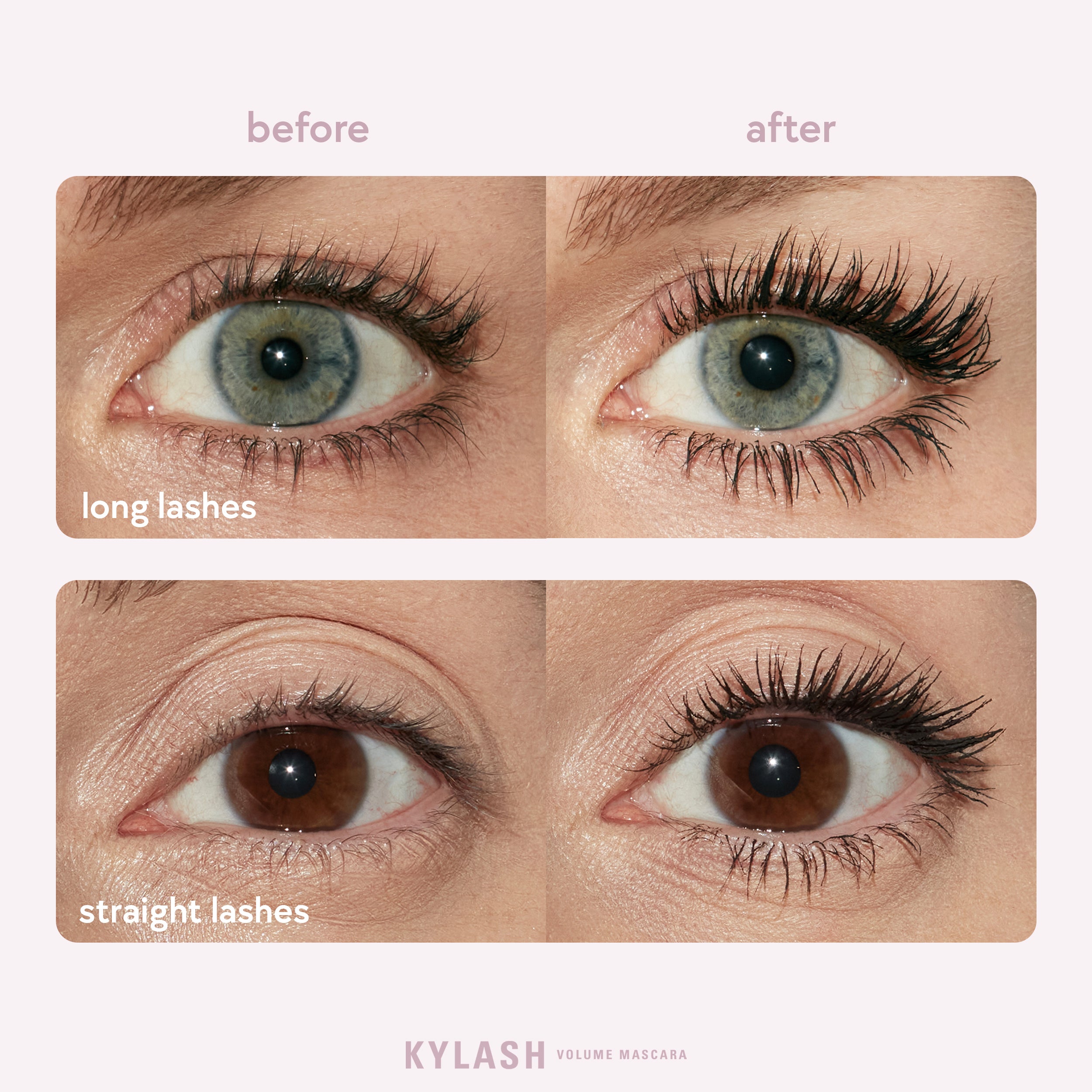 before

after

long lashes

straight lashes

KYLASH VOLUME MASCARA